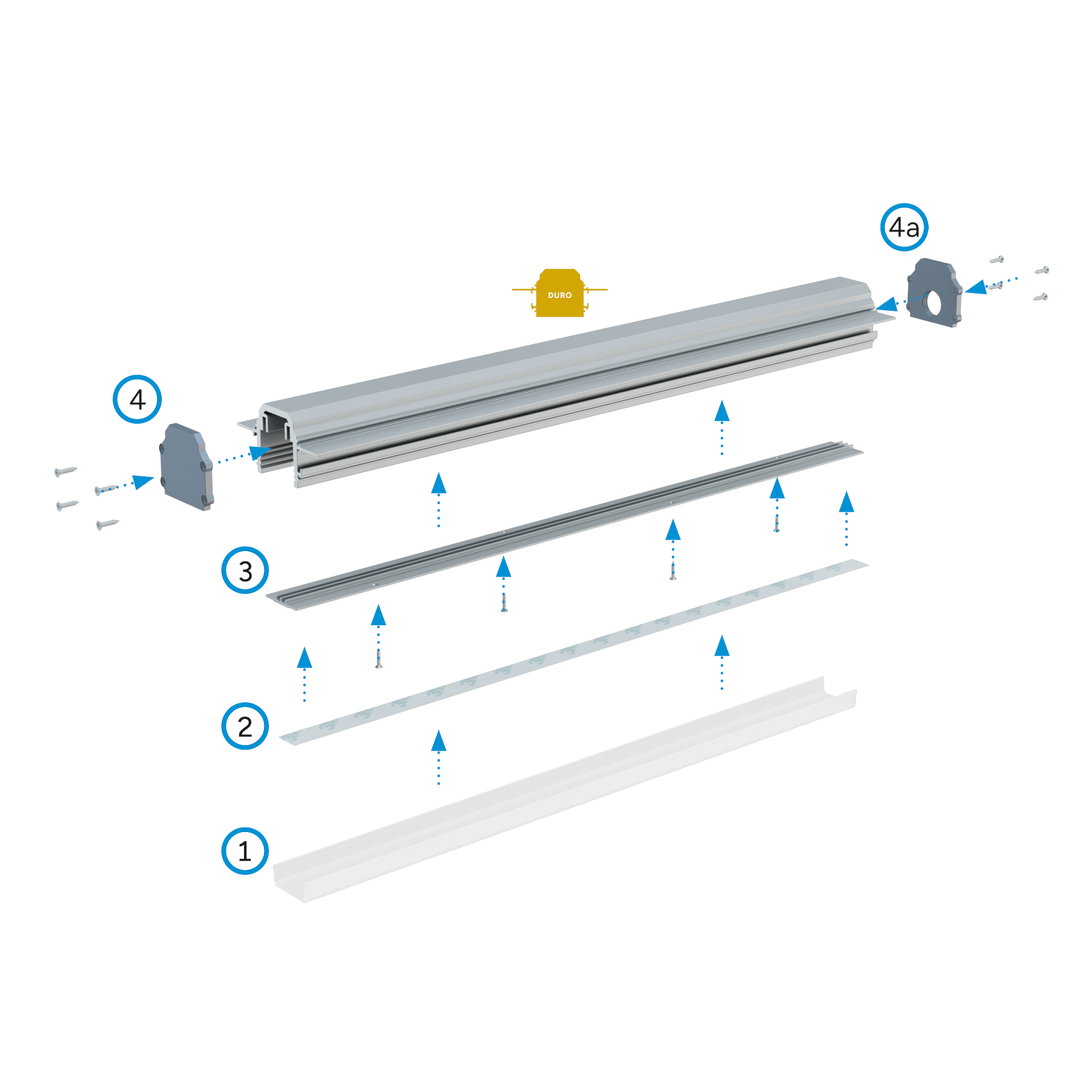 4a

DURO

4

3

2

1