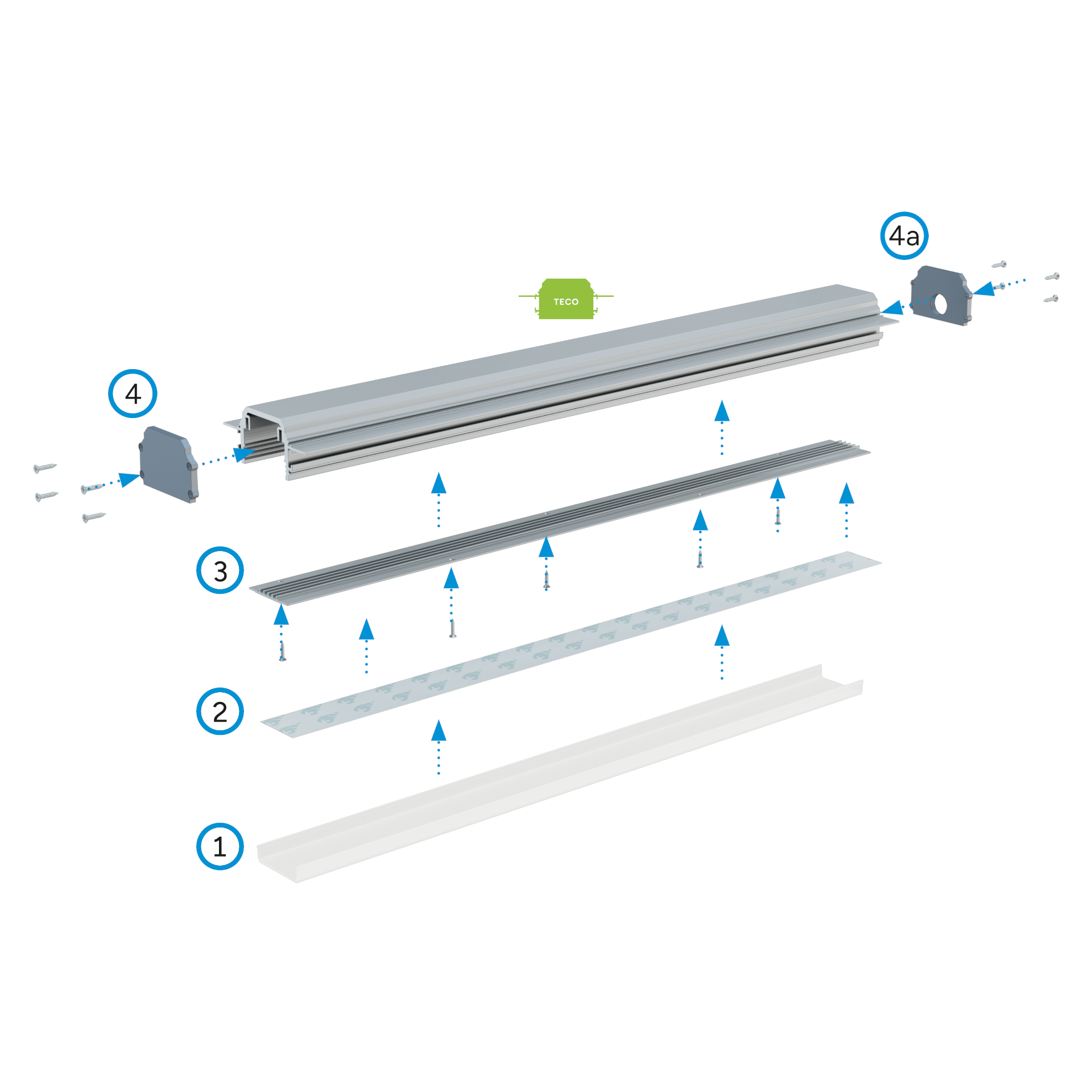 4a

TECO

4

3

2

1